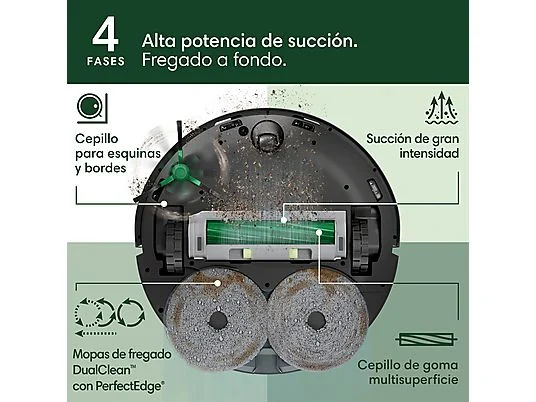 4 FASES

Alta potencia de succión.
Fregado a fondo.

Cepillo para esquinas y bordes

Succión de gran intensidad

Mopas de fregado DualClean™ con PerfectEdge®

Cepillo de goma multisuperficie