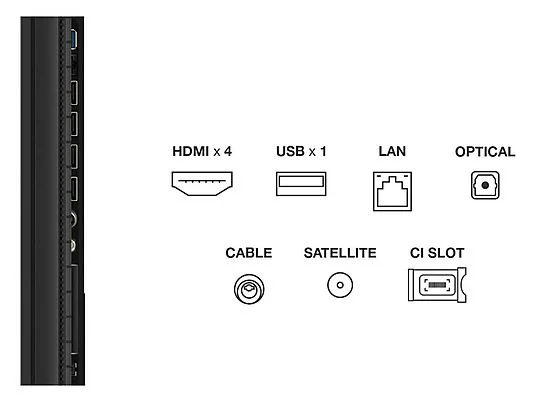 HDMI x 4
USB x 1
LAN
OPTICAL
CABLE
SATELLITE
CI SLOT